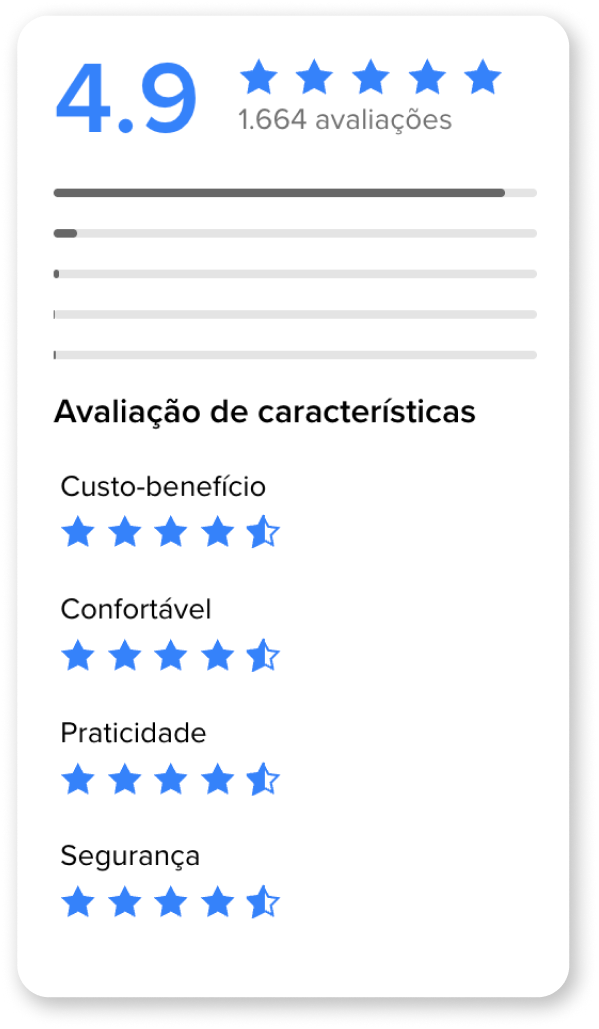 4.9
1.664 avaliações

Avaliação de características

Custo-benefício

Confortável

Praticidade

Segurança